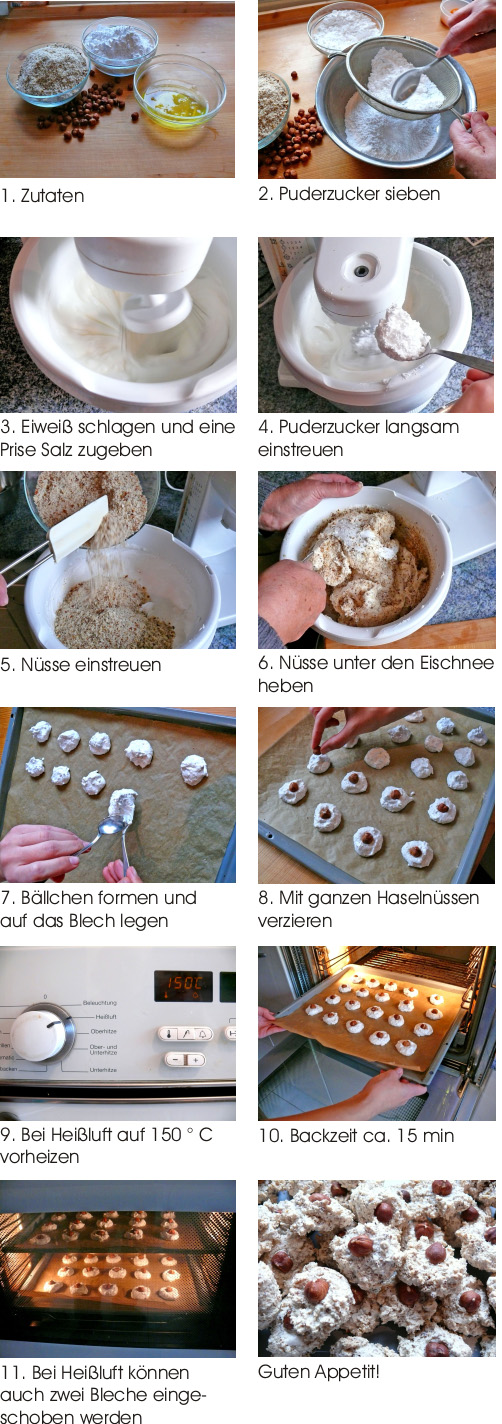 1. Zutaten

2. Puderzucker sieben

3. Eiweiß schlagen und eine Prise Salz zugeben

4. Puderzucker langsam einstreuen

5. Nüsse einstreuen

6. Nüsse unter den Eischnee heben

7. Bällchen formen und auf das Blech legen

8. Mit ganzen Haselnüssen verzieren

0
Beleuchtung
Heißluft
Oberhitze
Ober- und Unterhitze
Unterhitze
150C

9. Bei Heißluft auf 150 ° C vorheizen

10. Backzeit ca. 15 min

11. Bei Heißluft können auch zwei Bleche eingeschoben werden

Guten Appetit!