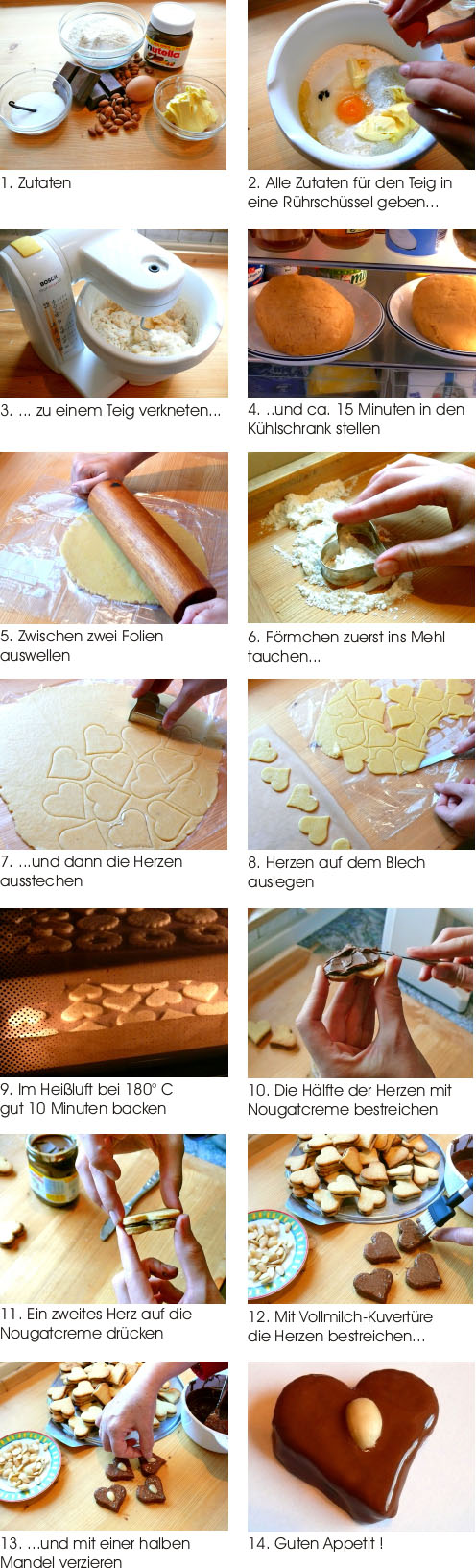 nutella

1. Zutaten

2. Alle Zutaten für den Teig in eine Rührschüssel geben...

BOSCH

3. ... zu einem Teig verkneten...

4. ..und ca. 15 Minuten in den Kühlschrank stellen

5. Zwischen zwei Folien auswellen

6. Förmchen zuerst ins Mehl tauchen...

7. ...und dann die Herzen ausstechen

8. Herzen auf dem Blech auslegen

9. Im Heißluft bei 180° C gut 10 Minuten backen

10. Die Hälfte der Herzen mit Nougatcreme bestreichen

11. Ein zweites Herz auf die Nougatcreme drücken

12. Mit Vollmilch-Kuvertüre die Herzen bestreichen...

13. ...und mit einer halben Mandel verzieren

14. Guten Appetit !